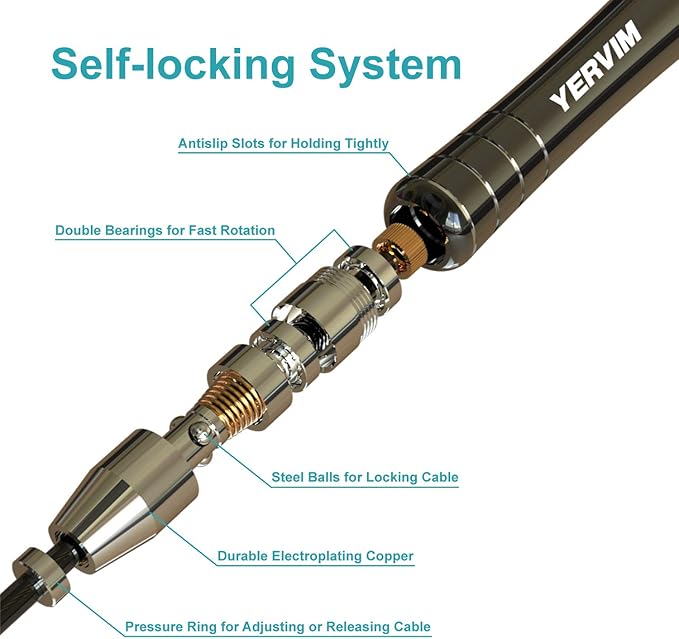 Self-locking System

YERVIM

Antislip Slots for Holding Tightly

Double Bearings for Fast Rotation

Steel Balls for Locking Cable

Durable Electroplating Copper

Pressure Ring for Adjusting or Releasing Cable