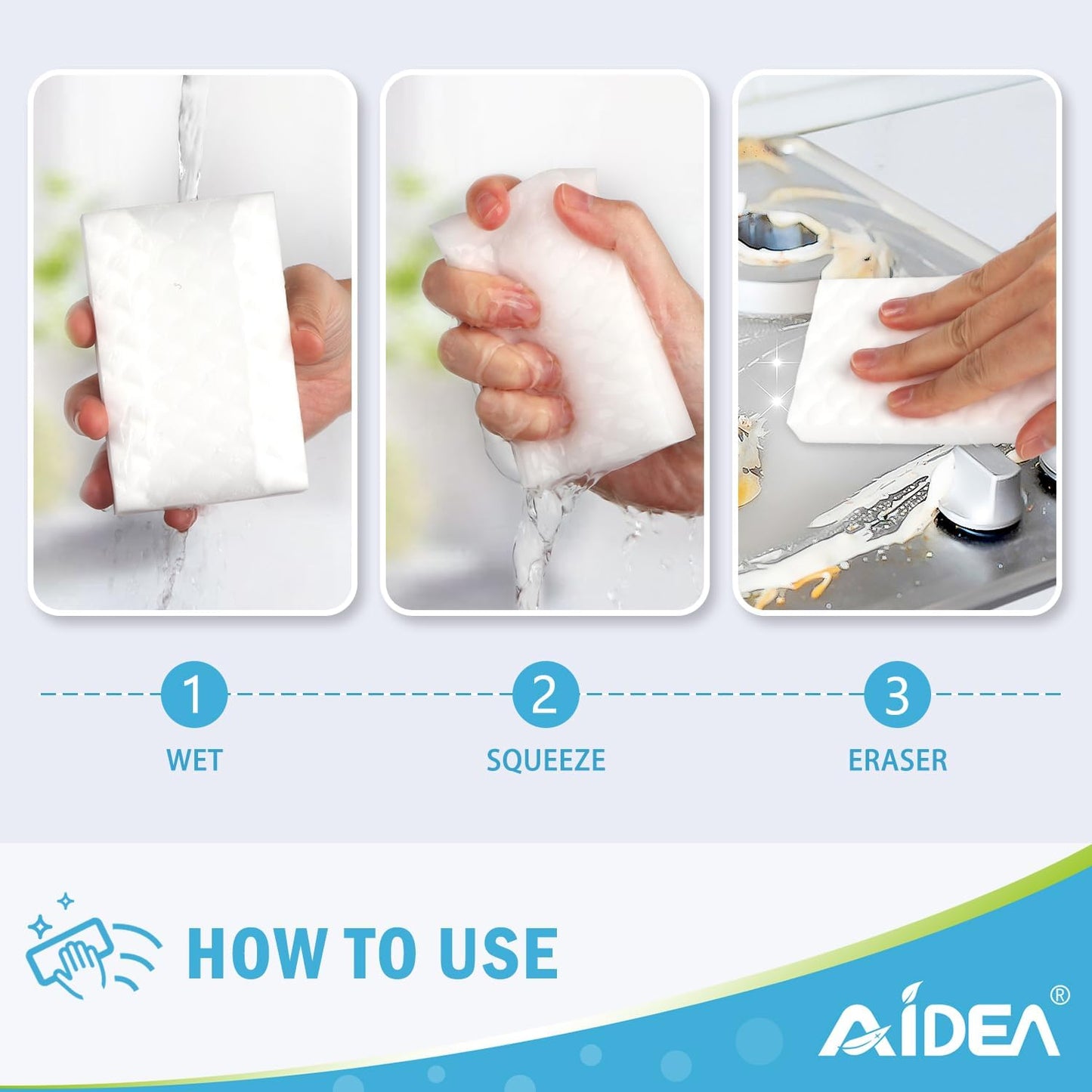 1
WET

2
SQUEEZE

3
ERASER

HOW TO USE

AIDEA®