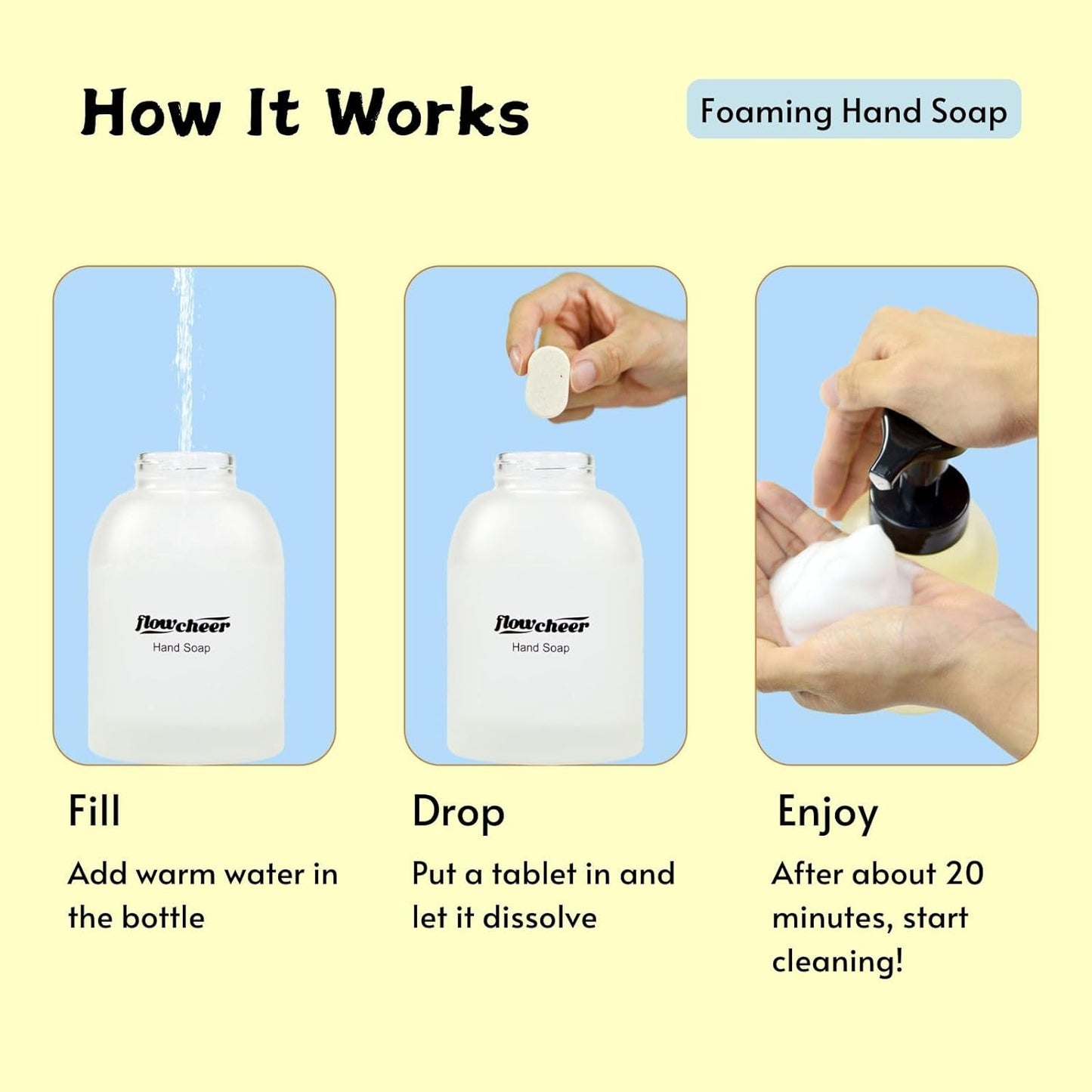 How It Works

Foaming Hand Soap

flowcheer
Hand Soap

flowcheer
Hand Soap

Fill

Add warm water in the bottle

Drop

Put a tablet in and let it dissolve

Enjoy

After about 20 minutes, start cleaning!