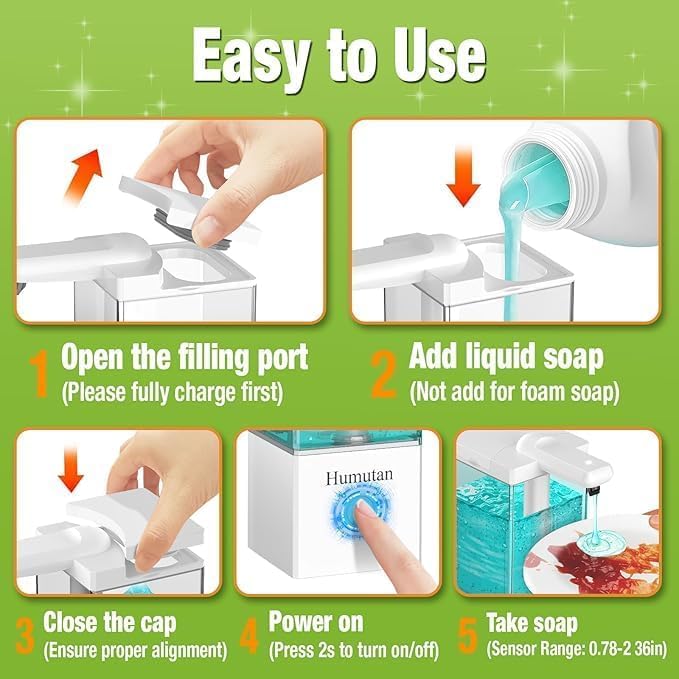 Easy to Use

1 Open the filling port
(Please fully charge first)

2 Add liquid soap
(Not add for foam soap)

Humutan

3 Close the cap
(Ensure proper alignment)

4 Power on
(Press 2s to turn on/off)

5 Take soap
(Sensor Range: 0.78-2 36in)